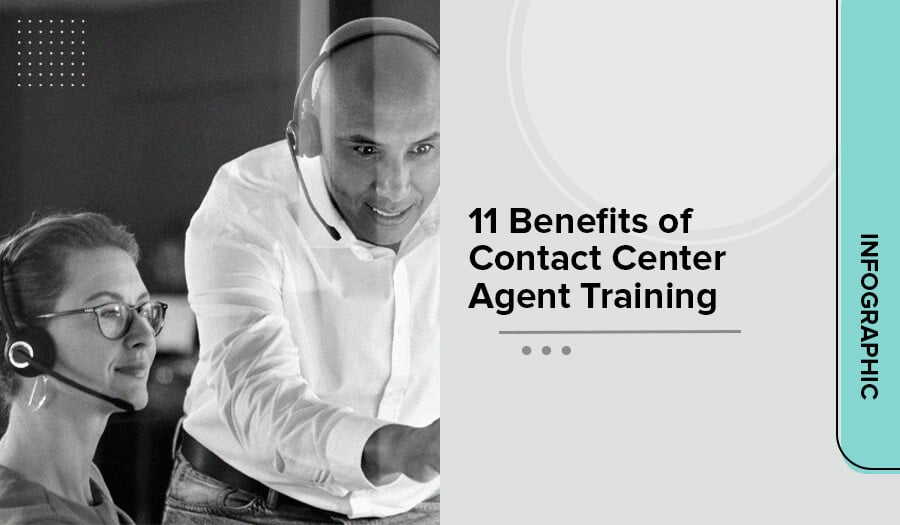 11 Benefits of Contact Center Agent Training

INFOGRAPHIC